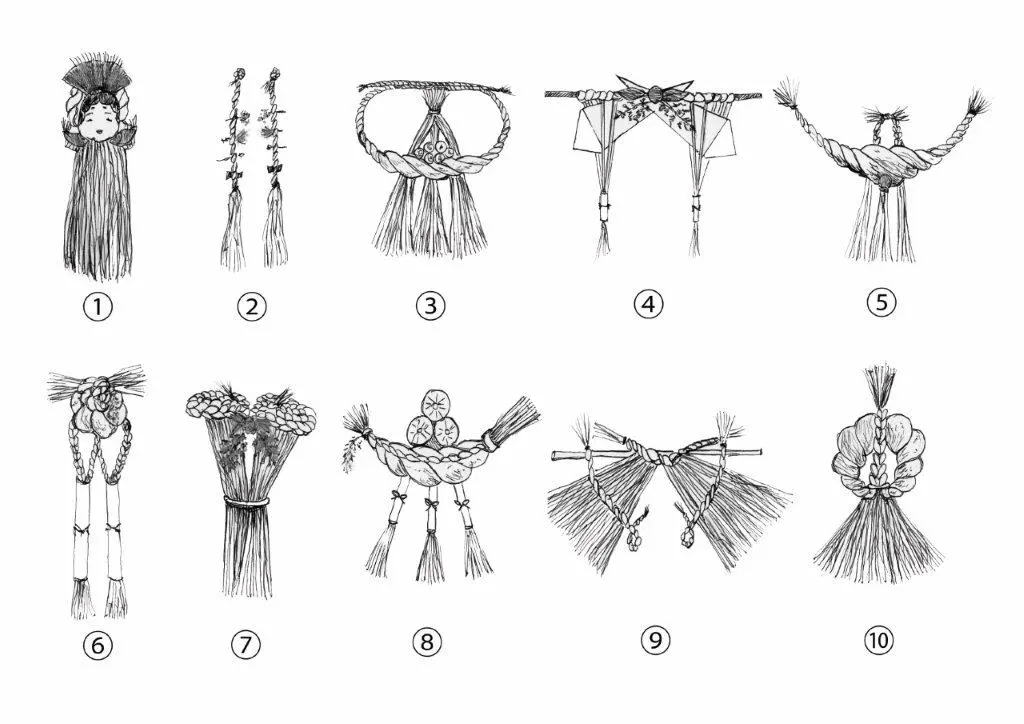 ①

②

③

④

⑤

⑥

⑦

⑧

⑨

⑩